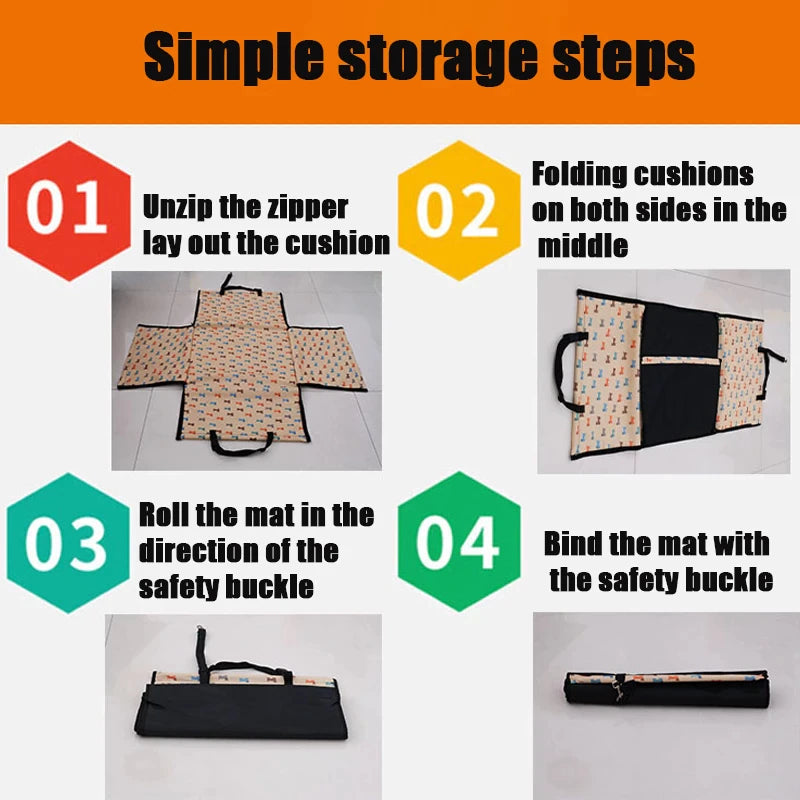 Simple storage steps

01 Unzip the zipper lay out the cushion

02 Folding cushions on both sides in the middle

03 Roll the mat in the direction of the safety buckle

04 Bind the mat with the safety buckle